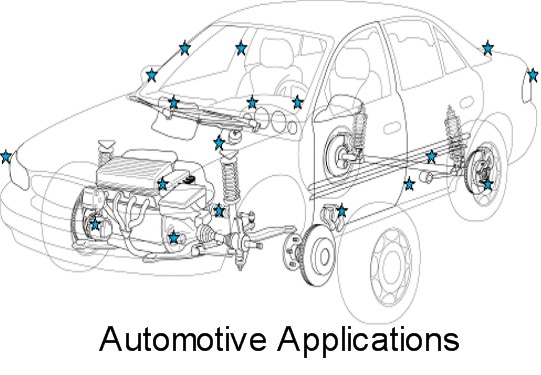 Automotive Applications